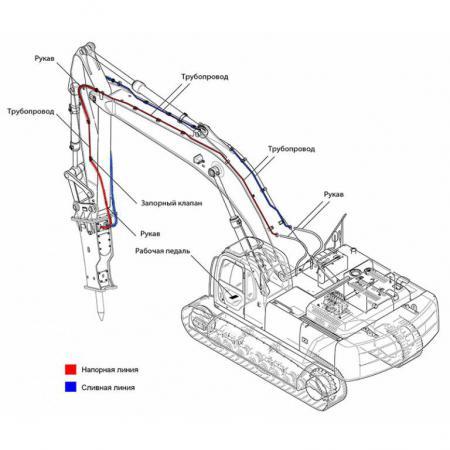 Рукав
Трубопровод
Трубопровод
Трубопровод
Рукав
Запорный клапан
Рукав
Рабочая педаль
Напорная линия
Сливная линия